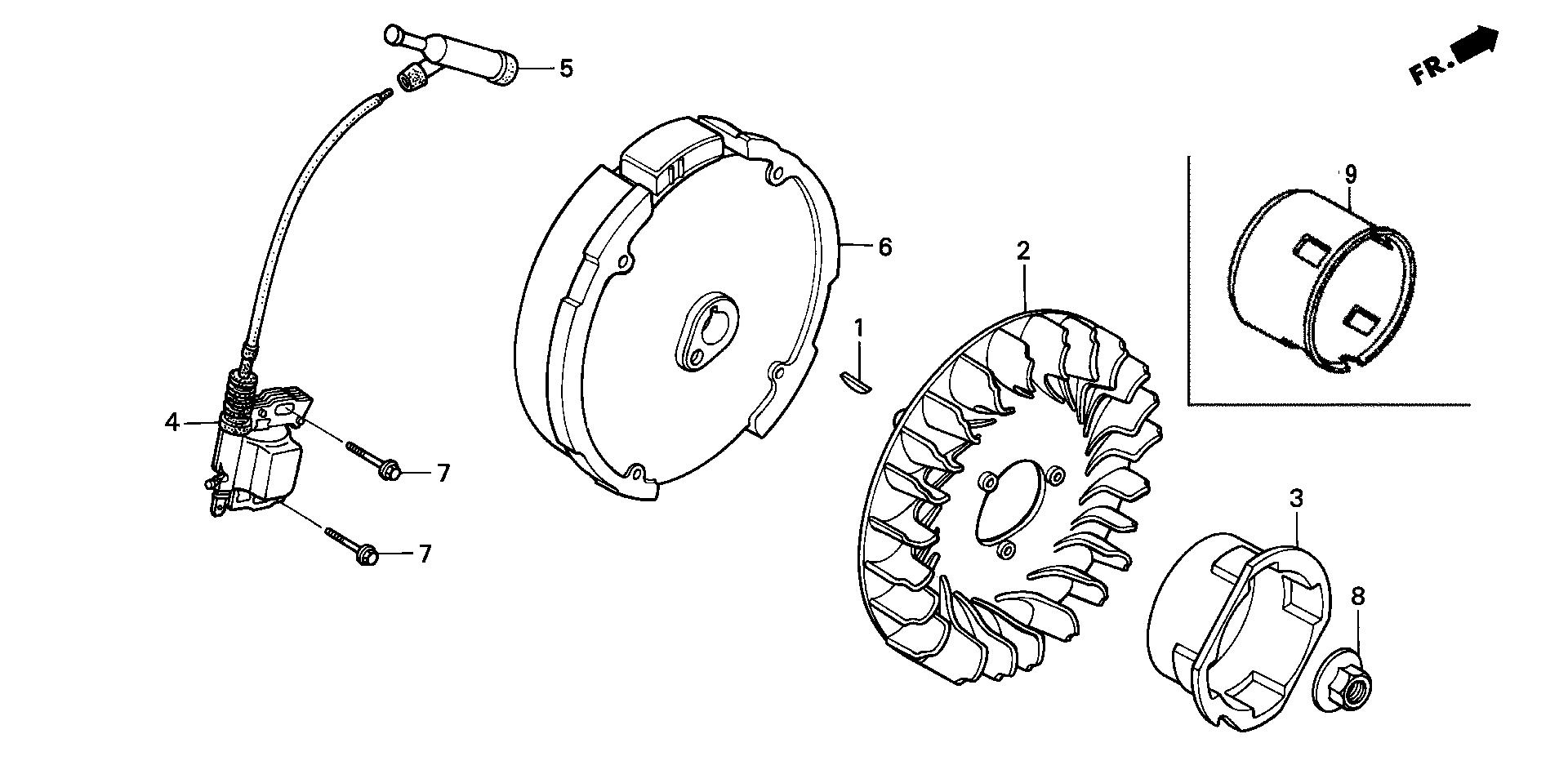 FR.

5

9

6

2

1

4

7

7

3

8